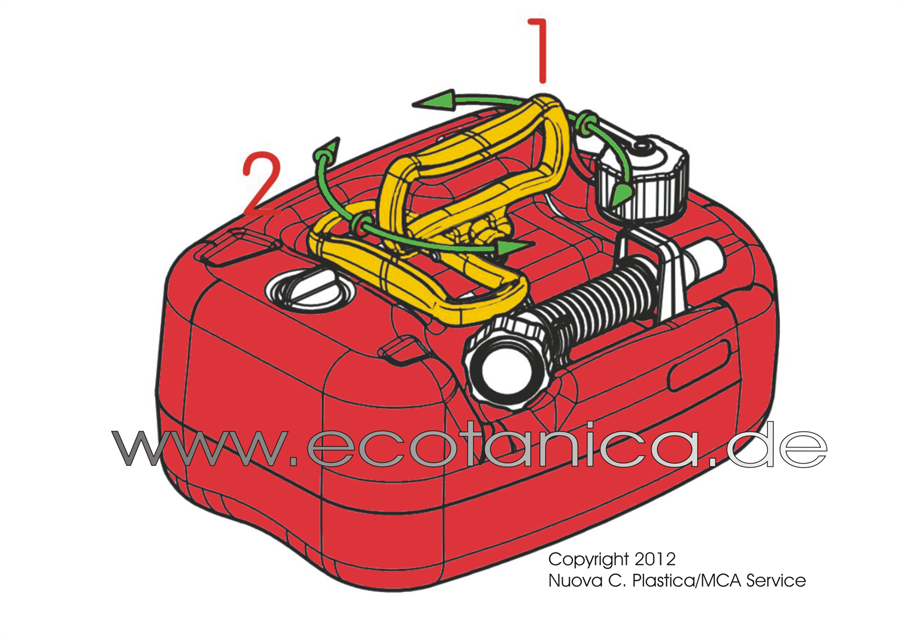 1

2

www.ecotanica.de

Copyright 2012
Nuova C. Plastica/MCA Service